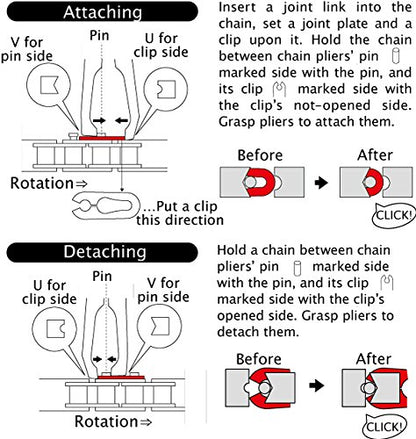 Attaching

V for pin side

Pin

U for clip side

Rotation⇒

...Put a clip this direction

Insert a joint link into the chain, set a joint plate and a clip upon it. Hold the chain between chain pliers' pin marked side with the pin, and its clip marked side with the clip's not-opened side. Grasp pliers to attach them.

Before

After

CLICK!

Detaching

U for clip side

Pin

V for pin side

Rotation⇒

Hold a chain between chain pliers' pin marked side with the pin, and its clip marked side with the clip's opened side. Grasp pliers to detach them.

Before

After

CLICK!