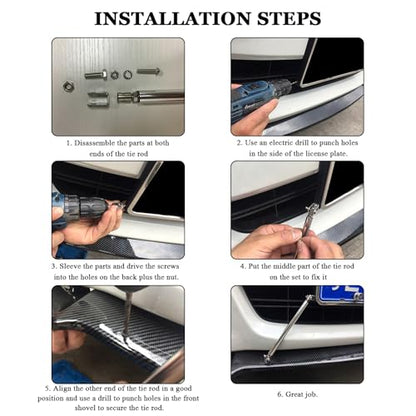 INSTALLATION STEPS

1. Disassemble the parts at both ends of the tie rod

2. Use an electric drill to punch holes in the side of the license plate.

3. Sleeve the parts and drive the screws into the holes on the back plus the nut.

4. Put the middle part of the tie rod on the set to fix it

5. Align the other end of the tie rod in a good position and use a drill to punch holes in the front shovel to secure the tie rod.

6. Great job.