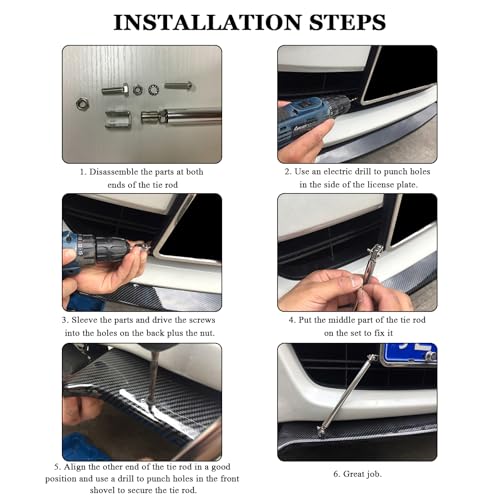 INSTALLATION STEPS

1. Disassemble the parts at both ends of the tie rod

2. Use an electric drill to punch holes in the side of the license plate.

3. Sleeve the parts and drive the screws into the holes on the back plus the nut.

4. Put the middle part of the tie rod on the set to fix it

5. Align the other end of the tie rod in a good position and use a drill to punch holes in the front shovel to secure the tie rod.

6. Great job.