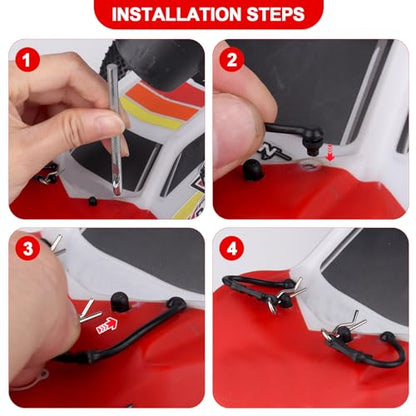 INSTALLATION STEPS

1

2

3

4