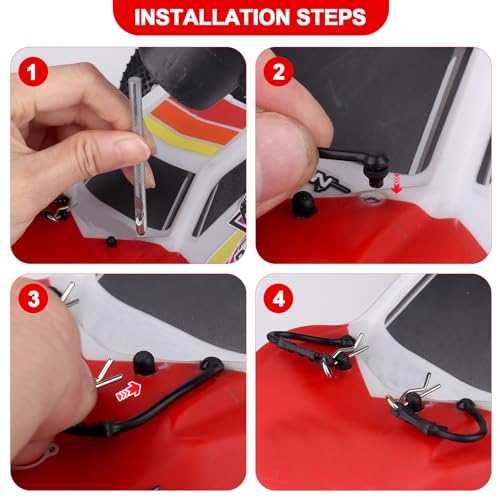 INSTALLATION STEPS

1

2

3

4