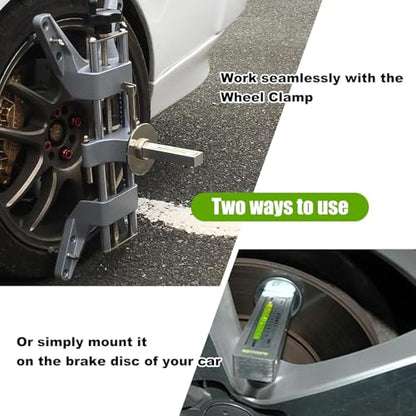 Work seamlessly with the Wheel Clamp

Two ways to use

Or simply mount it on the brake disc of your car