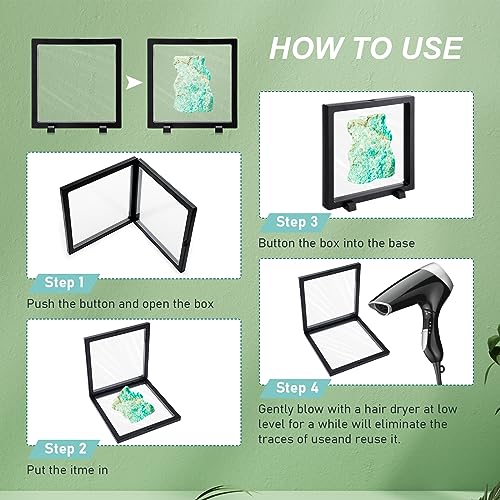 HOW TO USE

Step 1

Push the button and open the box

Step 2

Put the itme in

Step 3

Button the box into the base

Step 4

Gently blow with a hair dryer at low level for a while will eliminate the traces of useand reuse it.