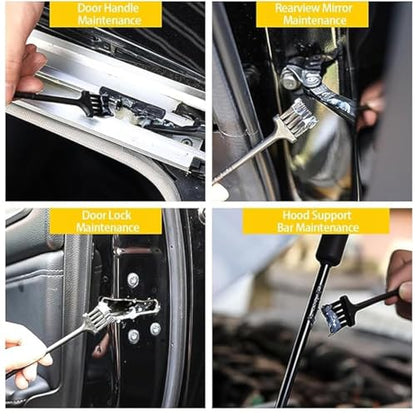 Door Handle Maintenance

Rearview Mirror Maintenance

Door Lock Maintenance

Hood Support Bar Maintenance