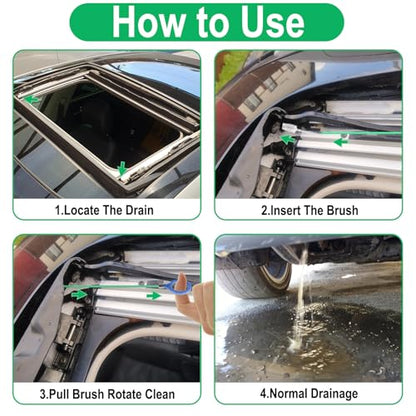 How to Use

1.Locate The Drain

2.Insert The Brush

3.Pull Brush Rotate Clean

4.Normal Drainage