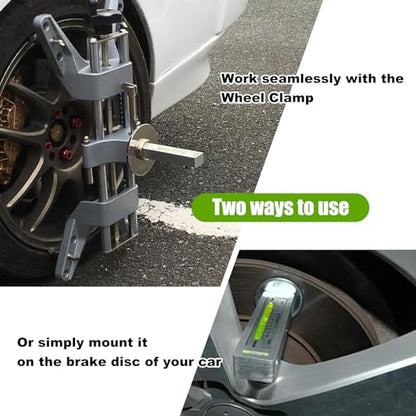 Work seamlessly with the Wheel Clamp

Two ways to use

Or simply mount it on the brake disc of your car