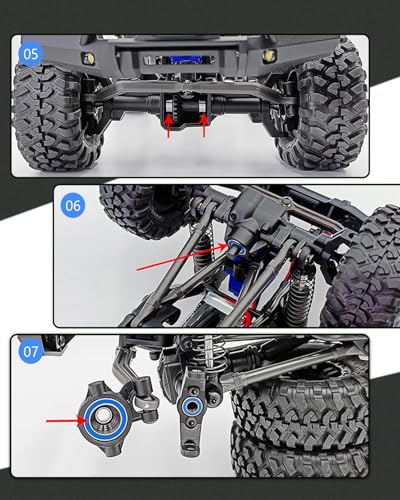 05

06

07