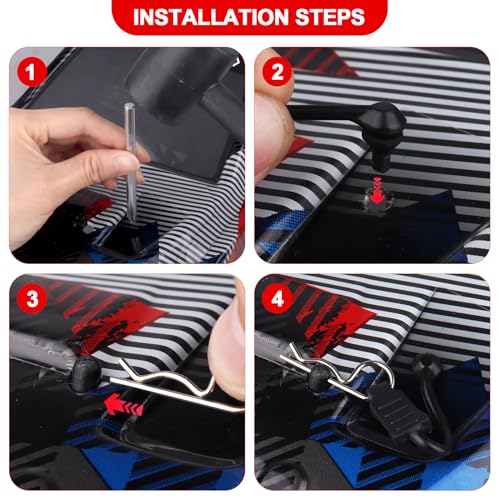 INSTALLATION STEPS

1

2

3

4