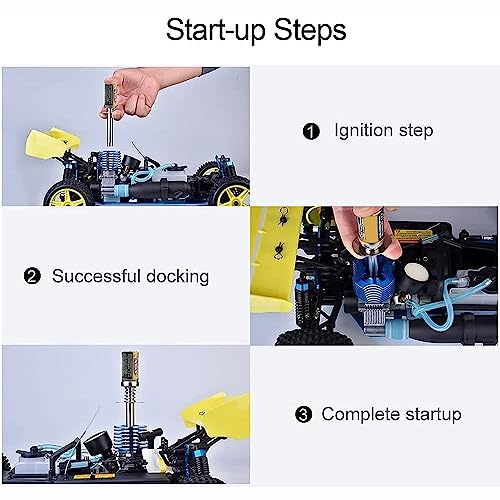 Start-up Steps

❶ Ignition step

❷ Successful docking

❸ Complete startup