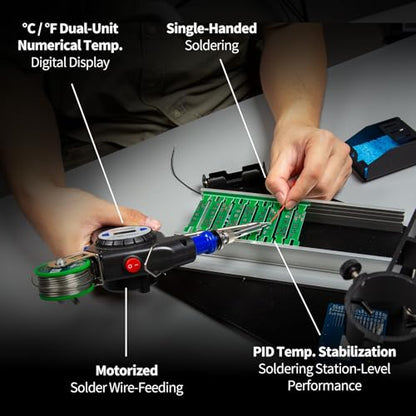 °C / °F Dual-Unit Numerical Temp.
Digital Display

Single-Handed
Soldering

Motorized
Solder Wire-Feeding

PID Temp. Stabilization
Soldering Station-Level Performance