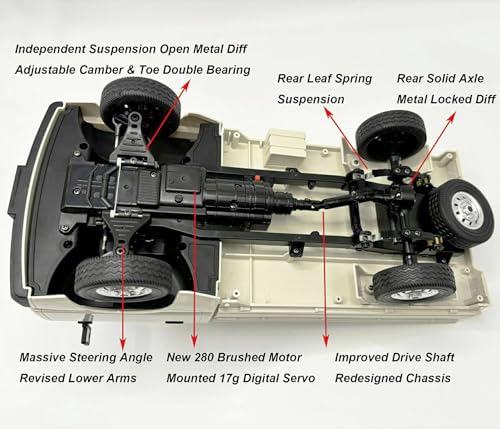 Independent Suspension Open Metal Diff
Adjustable Camber & Toe Double Bearing

Rear Leaf Spring
Suspension

Rear Solid Axle
Metal Locked Diff

Massive Steering Angle
Revised Lower Arms

New 280 Brushed Motor
Mounted 17g Digital Servo

Improved Drive Shaft
Redesigned Chassis