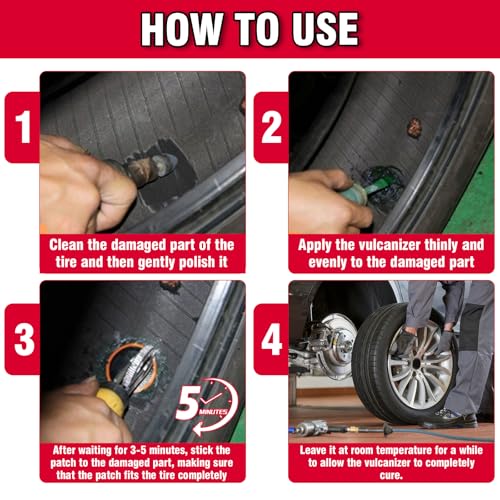 HOW TO USE

1

Clean the damaged part of the tire and then gently polish it

2

Apply the vulcanizer thinly and evenly to the damaged part

3

5 MINUTES

After waiting for 3-5 minutes, stick the patch to the damaged part, making sure that the patch fits the tire completely

4

Leave it at room temperature for a while to allow the vulcanizer to completely cure.