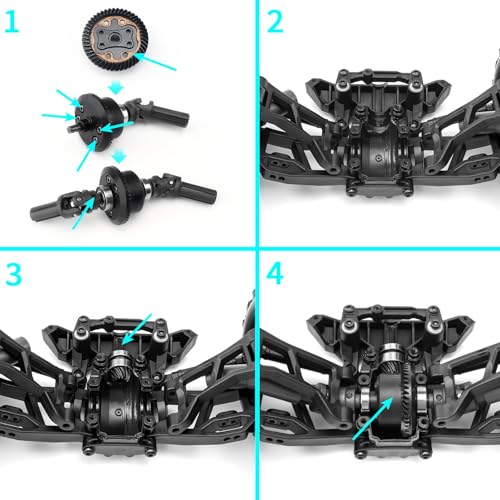 1

2

3

4