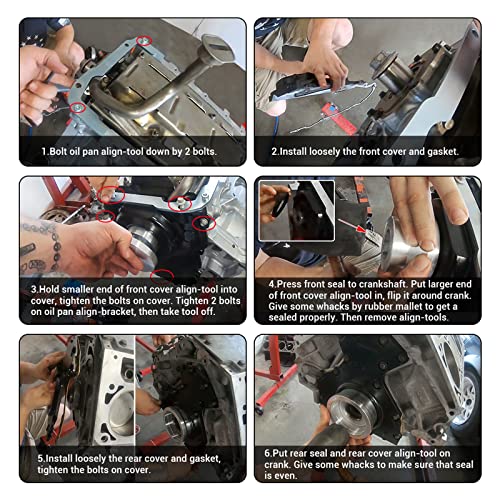 1.Bolt oil pan align-tool down by 2 bolts.

2.Install loosely the front cover and gasket.

3.Hold smaller end of front cover align-tool into cover, tighten the bolts on cover. Tighten 2 bolts on oil pan align-bracket, then take tool off.

4.Press front seal to crankshaft. Put larger end of front cover align-tool in, flip it around crank. Give some whacks by rubber mallet to get a sealed properly. Then remove align-tools.

5.Install loosely the rear cover and gasket, tighten the bolts on cover.

6.Put rear seal and rear cover align-tool on crank. Give some whacks to make sure that seal is even.