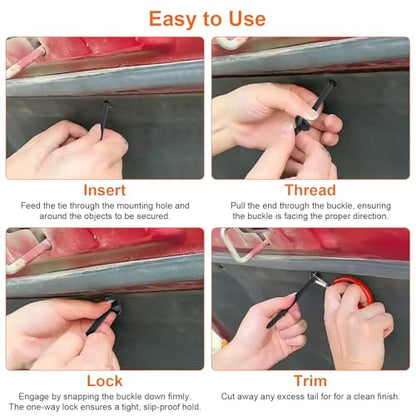 Easy to Use

Insert
Feed the tie through the mounting hole and around the objects to be secured.

Thread
Pull the end through the buckle, ensuring the buckle is facing the proper direction.

Lock
Engage by snapping the buckle down firmly. The one-way lock ensures a tight, slip-proof hold.

Trim
Cut away any excess tail for for a clean finish.