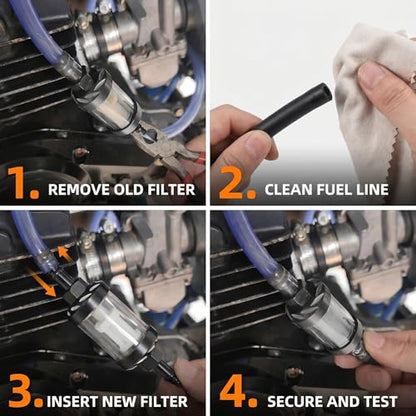 1. REMOVE OLD FILTER

2. CLEAN FUEL LINE

3. INSERT NEW FILTER

4. SECURE AND TEST