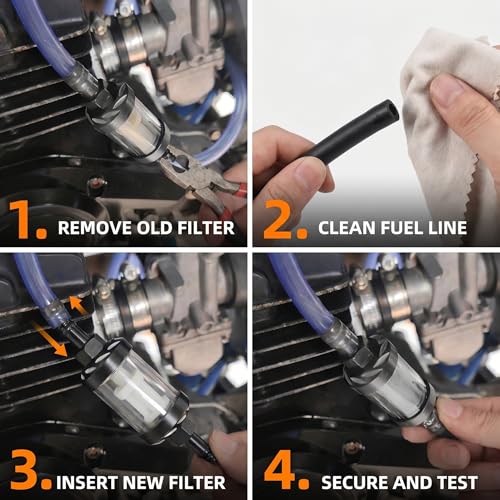 1. REMOVE OLD FILTER

2. CLEAN FUEL LINE

3. INSERT NEW FILTER

4. SECURE AND TEST