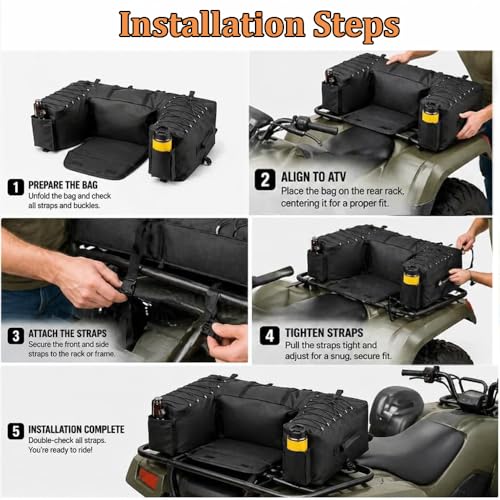 Installation Steps

1 PREPARE THE BAG
Unfold the bag and check all straps and buckles.

2 ALIGN TO ATV
Place the bag on the rear rack, centering it for a proper fit.

3 ATTACH THE STRAPS
Secure the front and side straps to the rack or frame.

4 TIGHTEN STRAPS
Pull the straps tight and adjust for a snug, secure fit.

5 INSTALLATION COMPLETE
Double-check all straps. You're ready to ride!