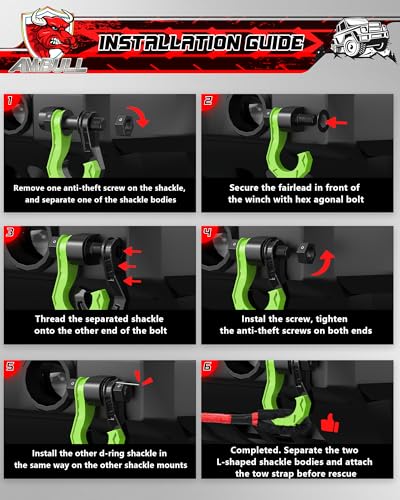 AMBULL

INSTALLATION GUIDE

1

Remove one anti-theft screw on the shackle, and separate one of the shackle bodies

2

Secure the fairlead in front of the winch with hex agonal bolt

3

Thread the separated shackle onto the other end of the bolt

4

Instal the screw, tighten the anti-theft screws on both ends

5

Install the other d-ring shackle in the same way on the other shackle mounts

6

Completed. Separate the two L-shaped shackle bodies and attach the tow strap before rescue