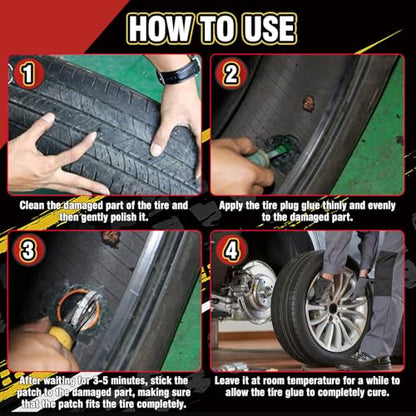 HOW TO USE

1

Clean the damaged part of the tire and then gently polish it.

2

Apply the tire plug glue thinly and evenly to the damaged part.

3

After waiting for 3-5 minutes, stick the patch to the damaged part, making sure that the patch fits the tire completely.

4

Leave it at room temperature for a while to allow the tire glue to completely cure.