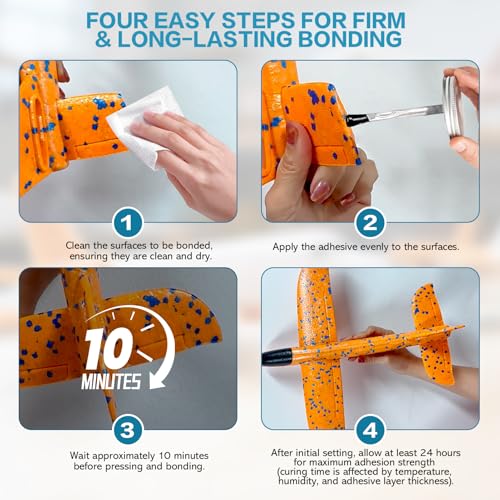 FOUR EASY STEPS FOR FIRM & LONG-LASTING BONDING

1

Clean the surfaces to be bonded, ensuring they are clean and dry.

2

Apply the adhesive evenly to the surfaces.

10 MINUTES

3

Wait approximately 10 minutes before pressing and bonding.

4

After initial setting, allow at least 24 hours for maximum adhesion strength (curing time is affected by temperature, humidity, and adhesive layer thickness).