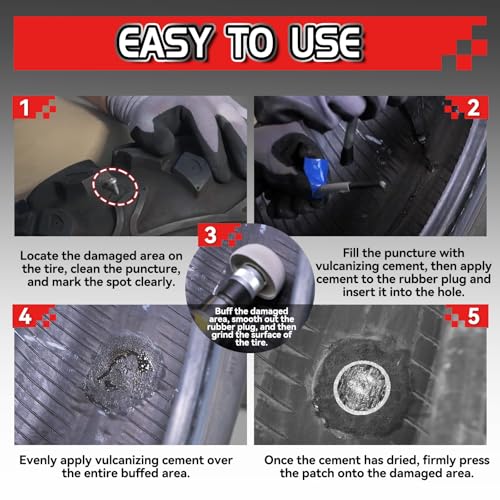 EASY TO USE

1

Locate the damaged area on the tire, clean the puncture, and mark the spot clearly.

2

Fill the puncture with vulcanizing cement, then apply cement to the rubber plug and insert it into the hole.

3

Buff the damaged area, smooth out the rubber plug, and then grind the surface of the tire.

4

Evenly apply vulcanizing cement over the entire buffed area.

5

Once the cement has dried, firmly press the patch onto the damaged area.