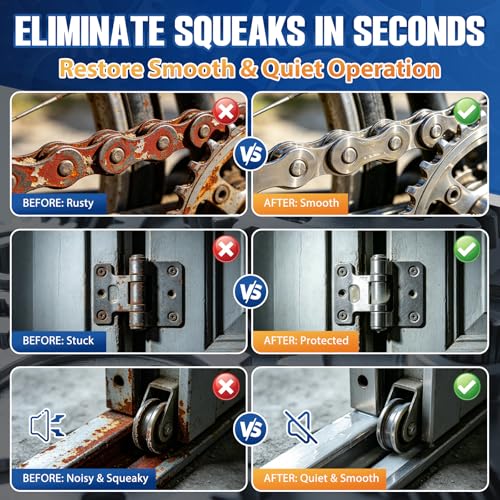 ELIMINATE SQUEAKS IN SECONDS
Restore Smooth & Quiet Operation

BEFORE: Rusty
VS
AFTER: Smooth

BEFORE: Stuck
VS
AFTER: Protected

BEFORE: Noisy & Squeaky
VS
AFTER: Quiet & Smooth