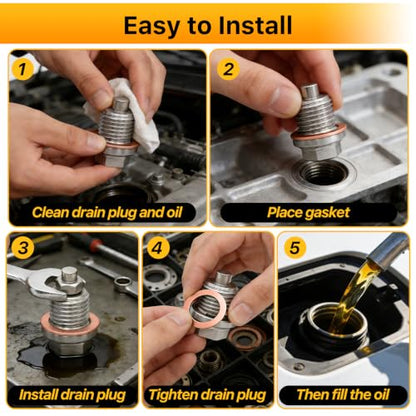 Easy to Install

1
Clean drain plug and oil

2
Place gasket

3
Install drain plug

4
Tighten drain plug

5
Then fill the oil