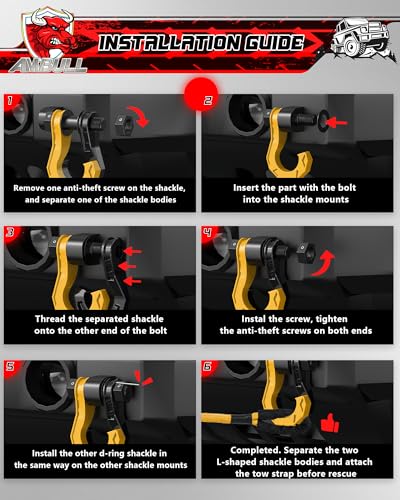 AMBULL

INSTALLATION GUIDE

1
Remove one anti-theft screw on the shackle, and separate one of the shackle bodies

2
Insert the part with the bolt into the shackle mounts

3
Thread the separated shackle onto the other end of the bolt

4
Instal the screw, tighten the anti-theft screws on both ends

5
Install the other d-ring shackle in the same way on the other shackle mounts

6
Completed. Separate the two L-shaped shackle bodies and attach the tow strap before rescue