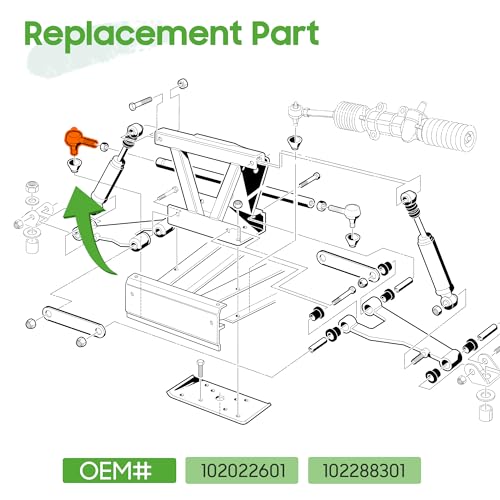 Replacement Part

OEM#
102022601
102288301