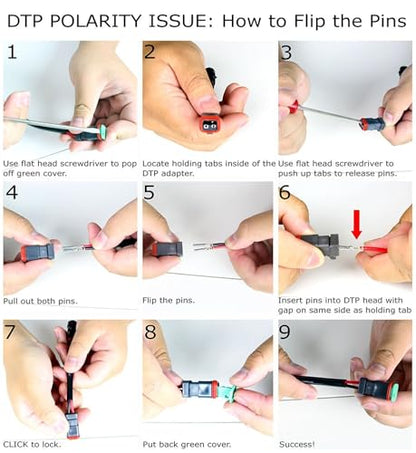 DTP POLARITY ISSUE: How to Flip the Pins

1

Use flat head screwdriver to pop off green cover.

2

Locate holding tabs inside of the DTP adapter.

3

Use flat head screwdriver to push up tabs to release pins.

4

Pull out both pins.

5

Flip the pins.

6

Insert pins into DTP head with gap on same side as holding tab

7

CLICK to lock.

8

Put back green cover.

9

Success!