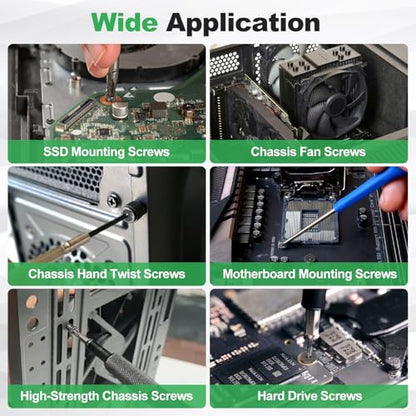 Wide Application

SSD Mounting Screws

Chassis Fan Screws

Chassis Hand Twist Screws

Motherboard Mounting Screws

High-Strength Chassis Screws

Hard Drive Screws