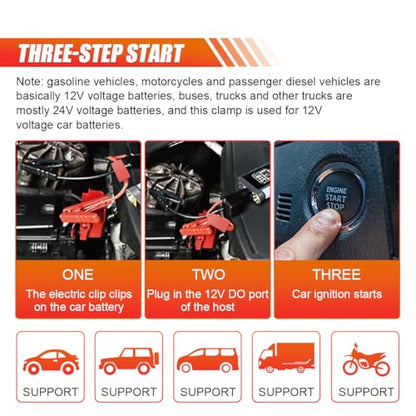 THREE-STEP START

Note: gasoline vehicles, motorcycles and passenger diesel vehicles are basically 12V voltage batteries, buses, trucks and other trucks are mostly 24V voltage batteries, and this clamp is used for 12V voltage car batteries.

ENGINE START STOP

ONE
The electric clip clips on the car battery

TWO
Plug in the 12V DO port of the host

THREE
Car ignition starts

SUPPORT

SUPPORT

SUPPORT

SUPPORT

SUPPORT