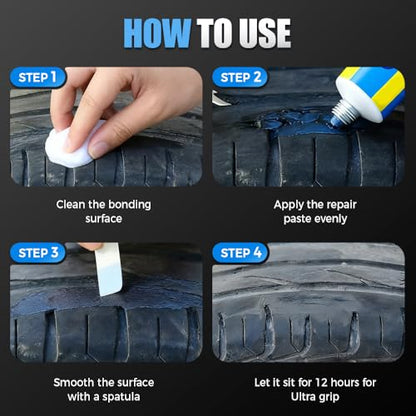 HOW TO USE

STEP 1

Clean the bonding surface

STEP 2

Apply the repair paste evenly

STEP 3

Smooth the surface with a spatula

STEP 4

Let it sit for 12 hours for Ultra grip