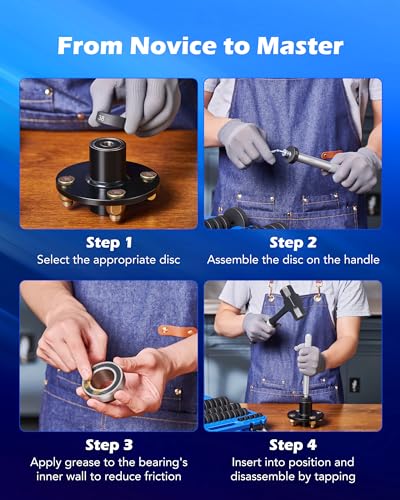 From Novice to Master

38

Step 1
Select the appropriate disc

Step 2
Assemble the disc on the handle

Step 3
Apply grease to the bearing's inner wall to reduce friction

Step 4
Insert into position and disassemble by tapping