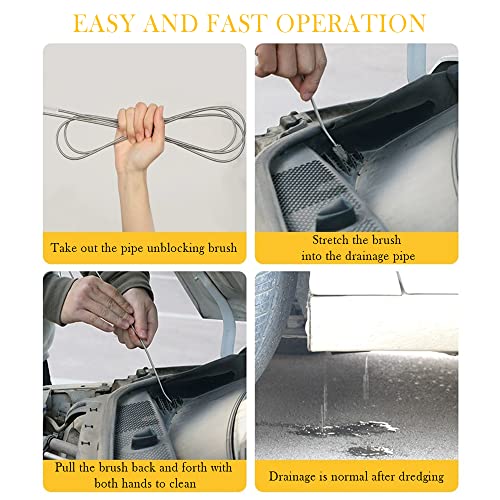 EASY AND FAST OPERATION

Take out the pipe unblocking brush

Stretch the brush into the drainage pipe

Pull the brush back and forth with both hands to clean

Drainage is normal after dredging