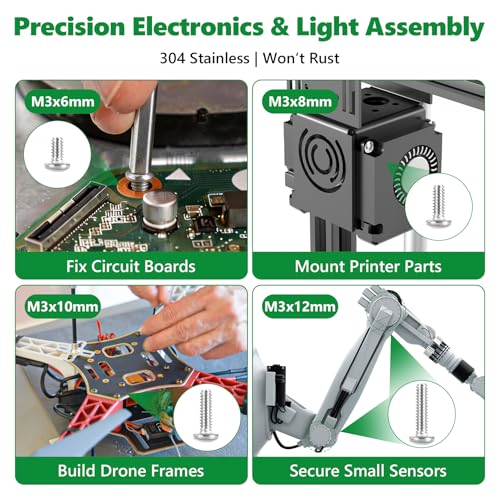 Precision Electronics & Light Assembly

304 Stainless | Won't Rust

M3x6mm

Fix Circuit Boards

M3x8mm

Mount Printer Parts

M3x10mm

Build Drone Frames

M3x12mm

Secure Small Sensors