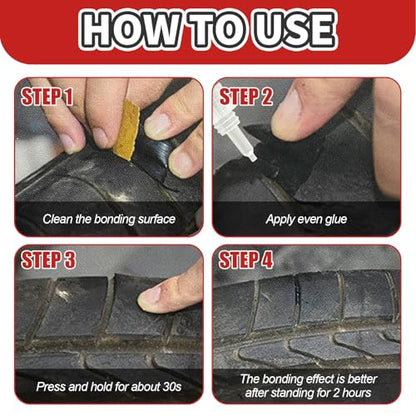 HOW TO USE

STEP 1

Clean the bonding surface

STEP 2

Apply even glue

STEP 3

Press and hold for about 30s

STEP 4

The bonding effect is better after standing for 2 hours