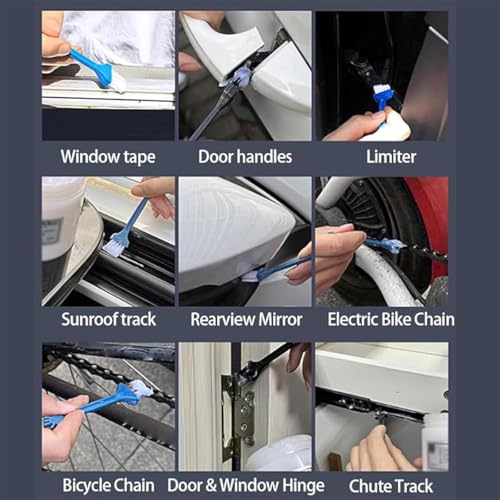 Window tape
Door handles
Limiter

Sunroof track
Rearview Mirror
Electric Bike Chain

Bicycle Chain
Door & Window Hinge
Chute Track