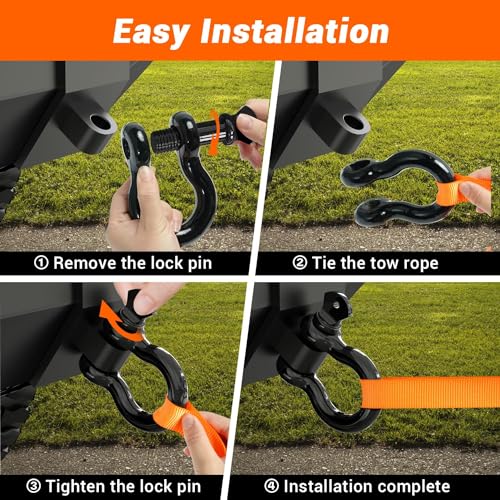 Easy Installation

① Remove the lock pin

② Tie the tow rope

③ Tighten the lock pin

④ Installation complete