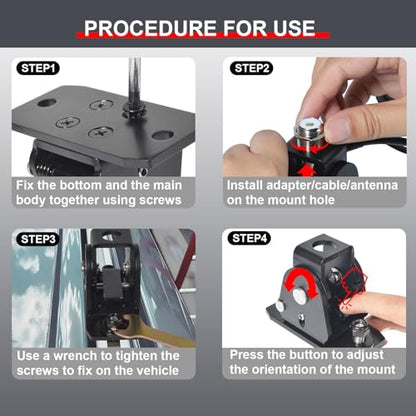 PROCEDURE FOR USE

STEP1

Fix the bottom and the main body together using screws

STEP2

Install adapter/cable/antenna on the mount hole

STEP3

Use a wrench to tighten the screws to fix on the vehicle

STEP4

Press the button to adjust the orientation of the mount