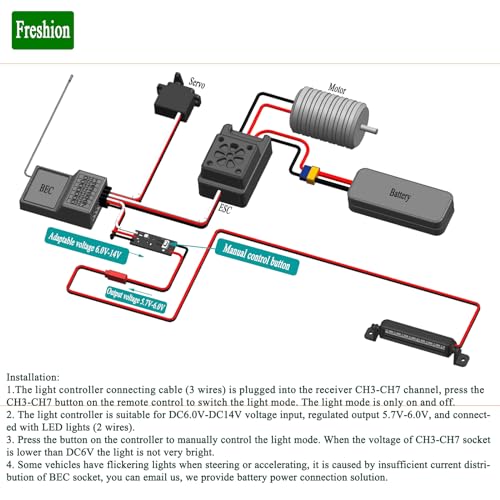 Freshion

Servo

Motor

BEC

ESC

Battery

Adaptable voltage 6.0V-14V

Manual control button

Output voltage 5.7V-6.0V

Installation:
1.The light controller connecting cable (3 wires) is plugged into the receiver CH3-CH7 channel, press the CH3-CH7 button on the remote control to switch the light mode. The light mode is only on and off.
2. The light controller is suitable for DC6.0V-DC14V voltage input, regulated output 5.7V-6.0V, and connected with LED lights (2 wires).
3. Press the button on the controller to manually control the light mode. When the voltage of CH3-CH7 socket is lower than DC6V the light is not very bright.
4. Some vehicles have flickering lights when steering or accelerating, it is caused by insufficient current distribution of BEC socket, you can email us, we provide battery power connection solution.