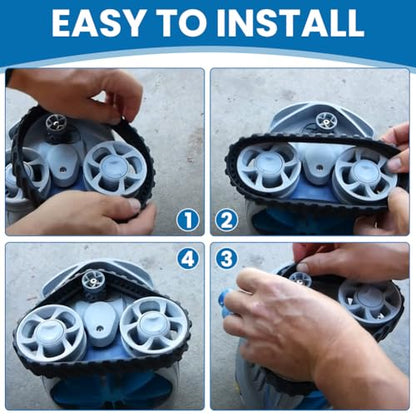 EASY TO INSTALL

1

2

4

3