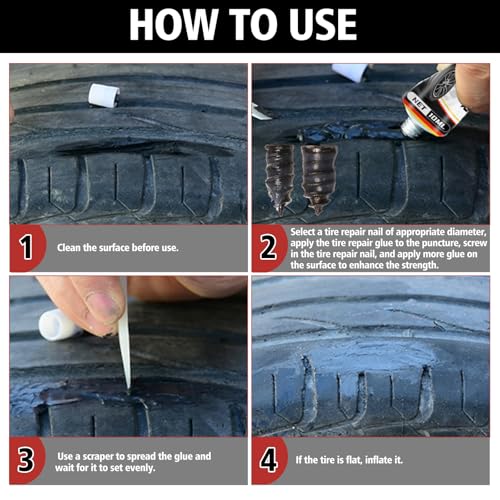 HOW TO USE

NET 10ML

1 Clean the surface before use.

2 Select a tire repair nail of appropriate diameter, apply the tire repair glue to the puncture, screw in the tire repair nail, and apply more glue on the surface to enhance the strength.

3 Use a scraper to spread the glue and wait for it to set evenly.

4 If the tire is flat, inflate it.