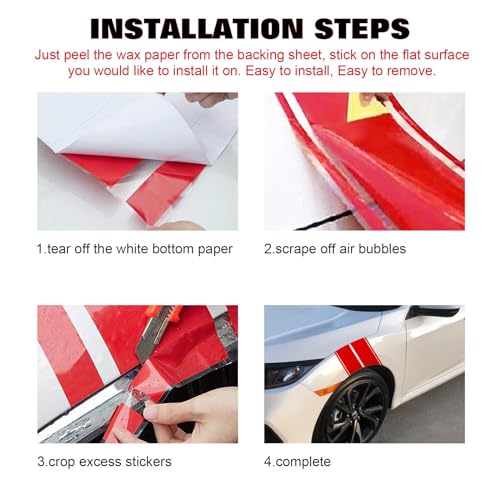 INSTALLATION STEPS

Just peel the wax paper from the backing sheet, stick on the flat surface you would like to install it on. Easy to install, Easy to remove.

1.tear off the white bottom paper

2.scrape off air bubbles

3.crop excess stickers

4.complete