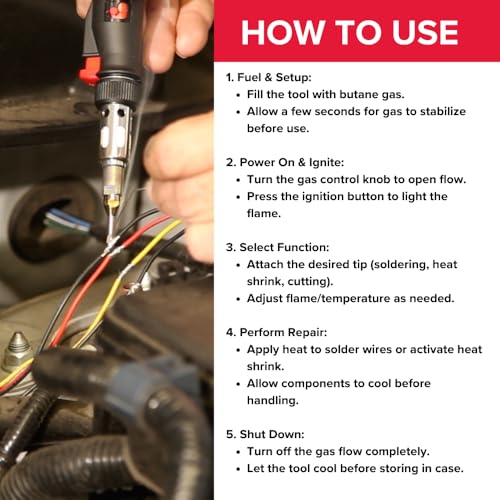 HOW TO USE

1. Fuel & Setup:
• Fill the tool with butane gas.
• Allow a few seconds for gas to stabilize before use.

2. Power On & Ignite:
• Turn the gas control knob to open flow.
• Press the ignition button to light the flame.

3. Select Function:
• Attach the desired tip (soldering, heat shrink, cutting).
• Adjust flame/temperature as needed.

4. Perform Repair:
• Apply heat to solder wires or activate heat shrink.
• Allow components to cool before handling.

5. Shut Down:
• Turn off the gas flow completely.
• Let the tool cool before storing in case.