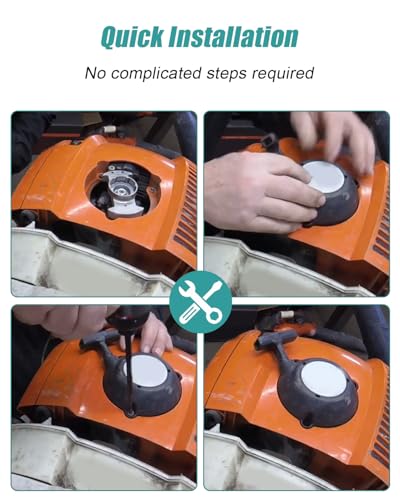 Quick Installation

No complicated steps required