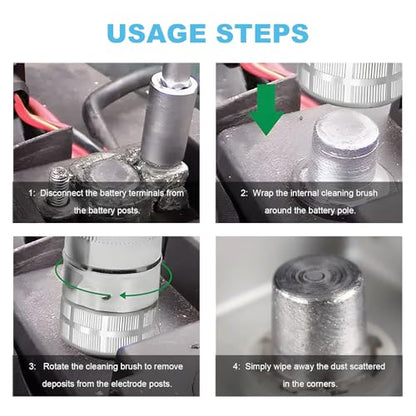 USAGE STEPS

1: Disconnect the battery terminals from the battery posts.

2: Wrap the internal cleaning brush around the battery pole.

3: Rotate the cleaning brush to remove deposits from the electrode posts.

4: Simply wipe away the dust scattered in the corners.