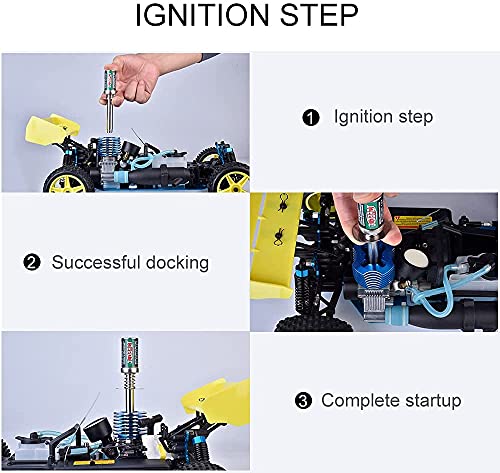 IGNITION STEP

❶ Ignition step

❷ Successful docking

❸ Complete startup