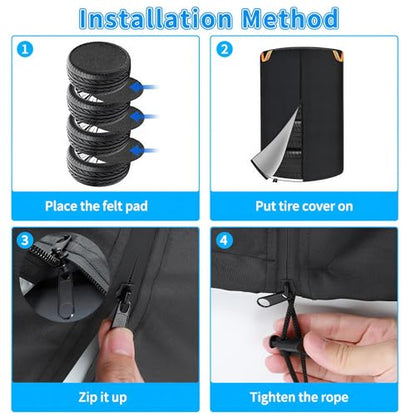 Installation Method

1

Place the felt pad

2

Put tire cover on

3

Zip it up

4

Tighten the rope